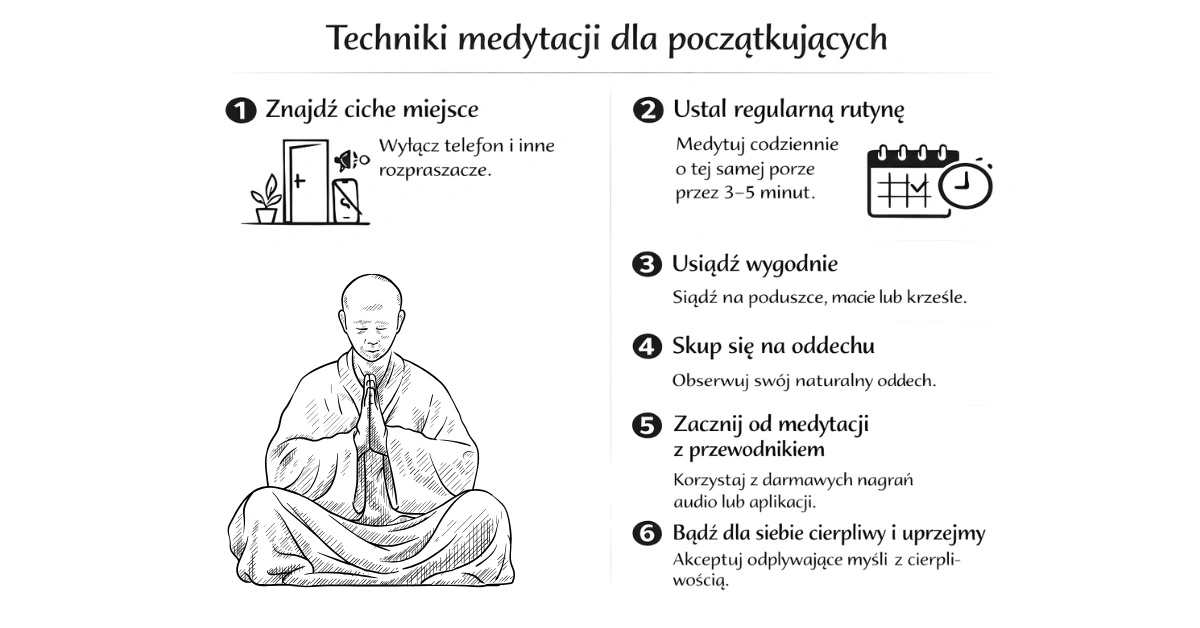 Techniki medytacji dla początkujących

1 Znajdź ciche miejsce

Wyłącz telefon i inne rozpraszacze.

2 Ustal regularną rutynę

Medytuj codziennie o tej samej porze przez 3–5 minut.

3 Usiądź wygodnie

Siądź na poduszce, macie lub krześle.

4 Skup się na oddechu

Obserwuj swój naturalny oddech.

5 Zacznij od medytacji z przewodnikiem

Korzystaj z darmawych nagrań audio lub aplikacji.

6 Bądź dla siebie cierpliwy i uprzejmy

Akceptuj odpływające myśli z cierpliwością.